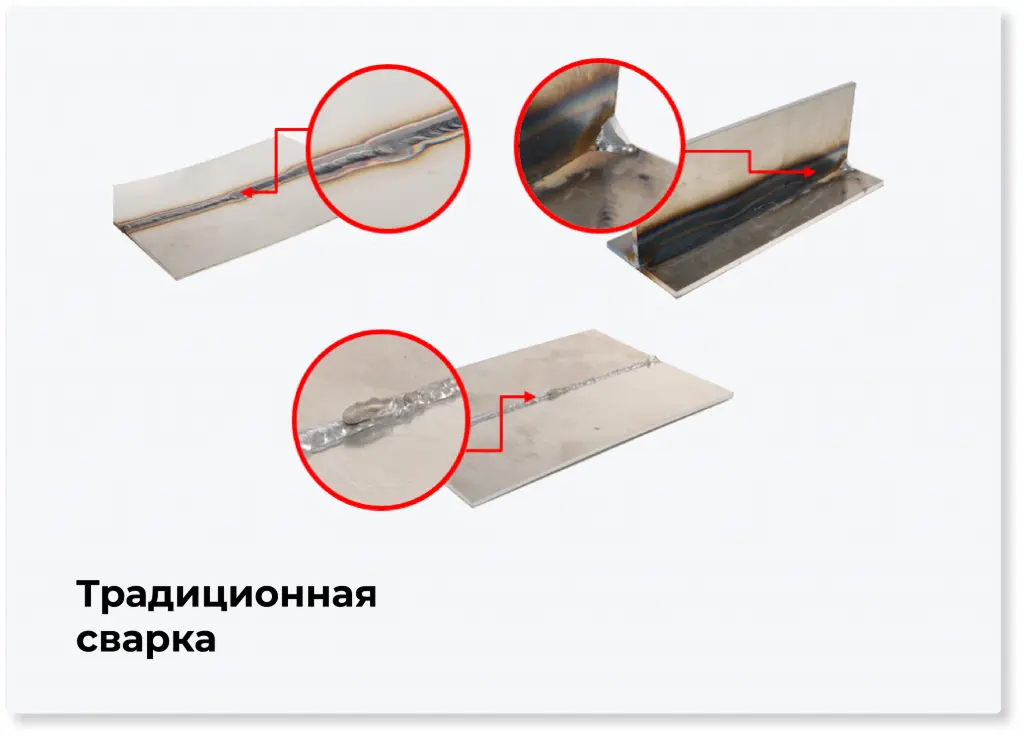 Традиционная сварка